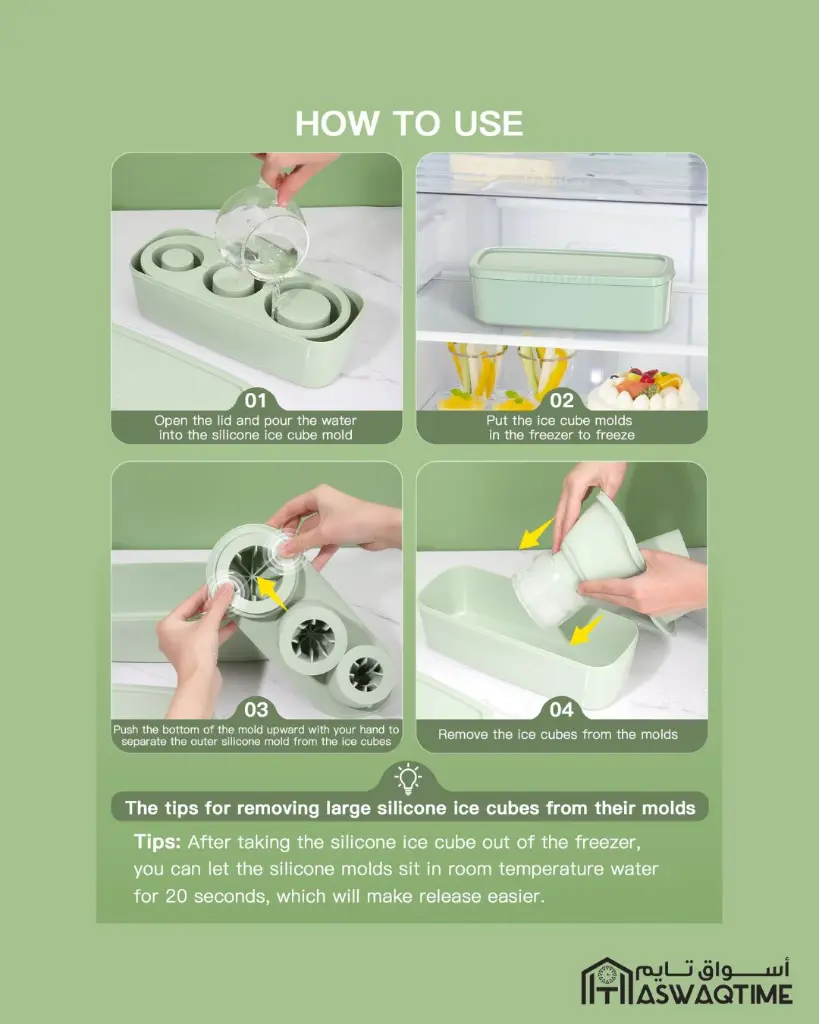 HOW TO USE

01
Open the lid and pour the water into the silicone ice cube mold

02
Put the ice cube molds in the freezer to freeze

03
Push the bottom of the mold upward with your hand to separate the outer silicone mold from the ice cubes

04
Remove the ice cubes from the molds

The tips for removing large silicone ice cubes from their molds

Tips: After taking the silicone ice cube out of the freezer, you can let the silicone molds sit in room temperature water for 20 seconds, which will make release easier.

أسواق تايم
ASWAQTIME